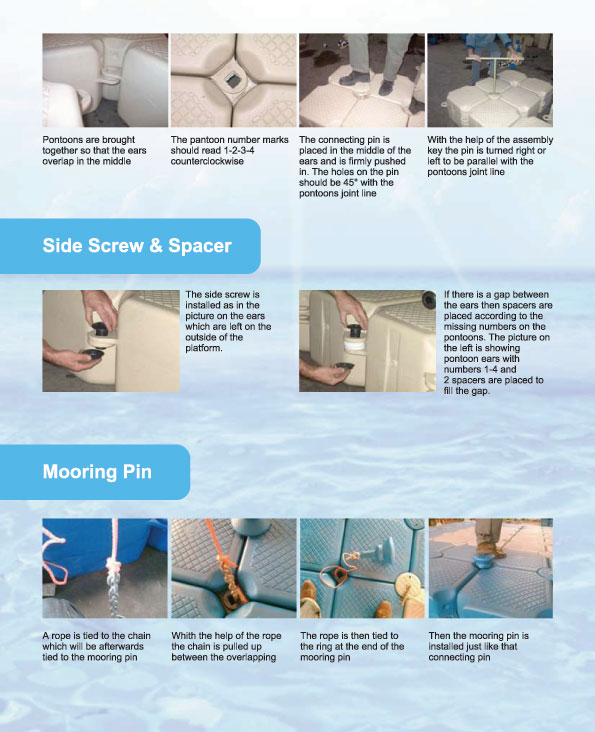 Pontoons are brought together so that the ears overlap in the middle

The pantoon number marks should read 1-2-3-4 counterclockwise

The connecting pin is placed in the middle of the ears and is firmly pushed in. The holes on the pin should be 45° with the pontoons joint line

With the help of the assembly key the pin is turned right or left to be parallel with the pontoons joint line

Side Screw & Spacer

The side screw is installed as in the picture on the ears which are left on the outside of the platform.

If there is a gap between the ears then spacers are placed according to the missing numbers on the pontoons. The picture on the left is showing pontoon ears with numbers 1-4 and 2 spacers are placed to fill the gap.

Mooring Pin

A rope is tied to the chain which will be afterwards tied to the mooring pin

Whith the help of the rope the chain is pulled up between the overlapping

The rope is then tied to the ring at the end of the mooring pin

Then the mooring pin is installed just like that connecting pin